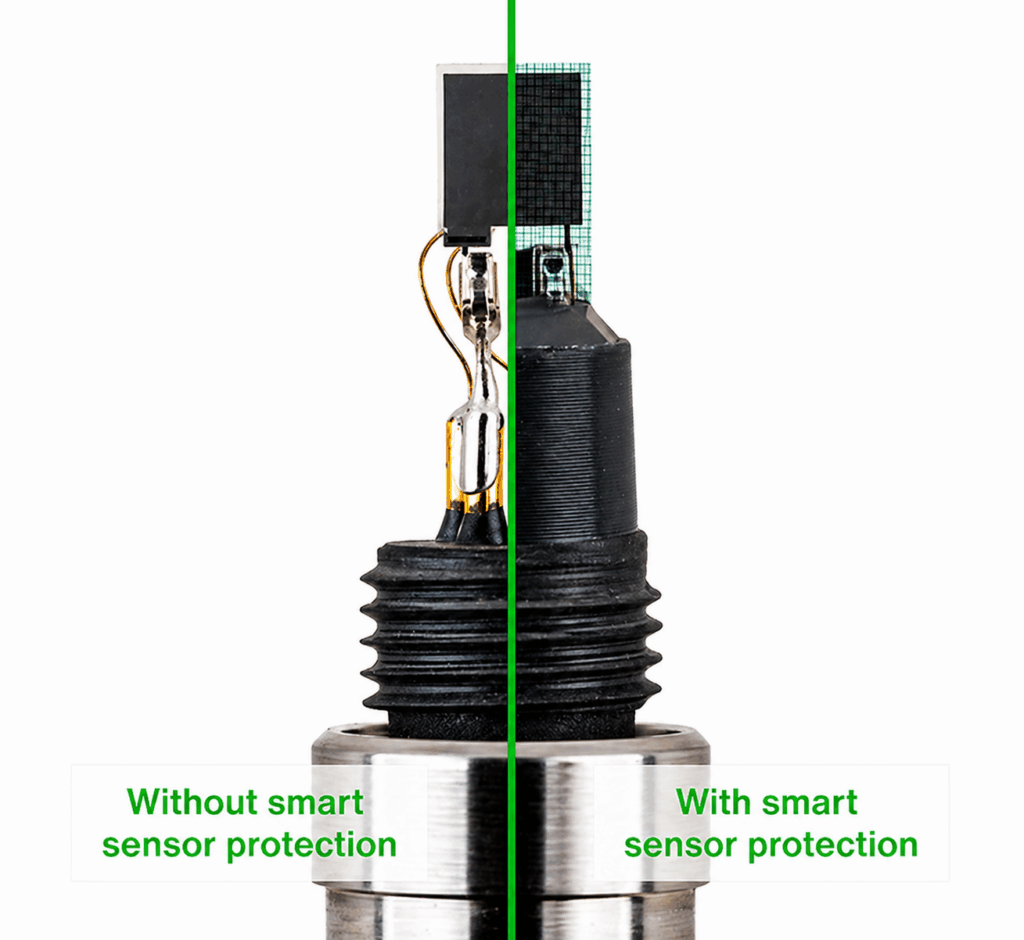 Without smart sensor protection

With smart sensor protection